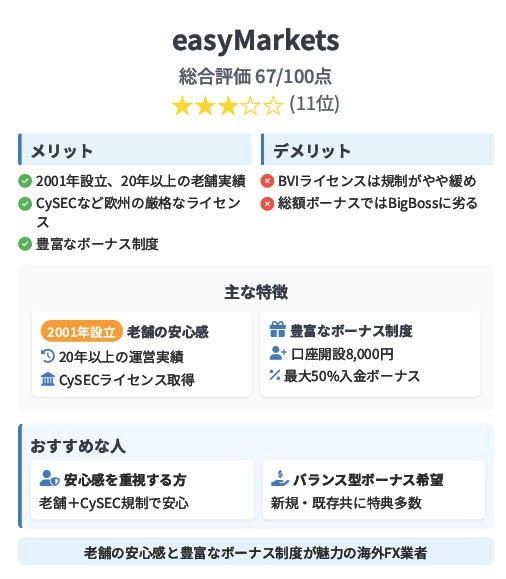 easyMarkets

総合評価67/100点

★★★☆☆ (11位)

メリット

2001年設立、20年以上の老舗実績

CySECなど欧州の厳格なライセンス

豊富なボーナス制度

デメリット

BVIライセンスは規制がやや緩め

総額ボーナスではBigBossに劣る

主な特徴

2001年設立 老舗の安心感

20年以上の運営実績

CySECライセンス取得

豊富なボーナス制度

口座開設8,000円

最大50%入金ボーナス

おすすめな人

安心感を重視する方

老舗+CySEC規制で安心

バランス型ボーナス希望

新規・既存共に特典多数

老舗の安心感と豊富なボーナス制度が魅力の海外FX業者